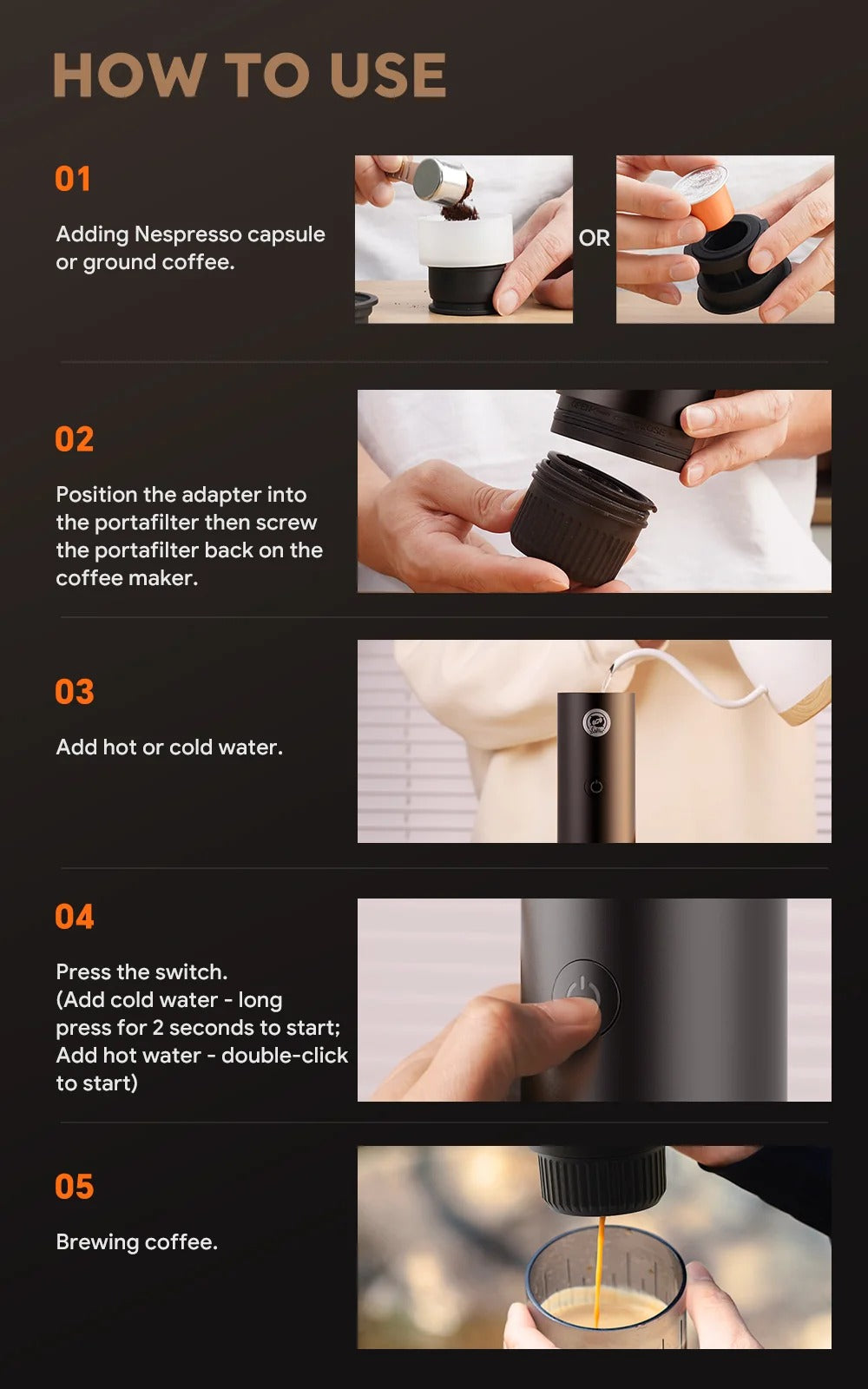 HOW TO USE

01

Adding Nespresso capsule or ground coffee.

OR

02

Position the adapter into the portafilter then screw the portafilter back on the coffee maker.

03

Add hot or cold water.

04

Press the switch. (Add cold water - long press for 2 seconds to start; Add hot water - double-click to start)

05

Brewing coffee.